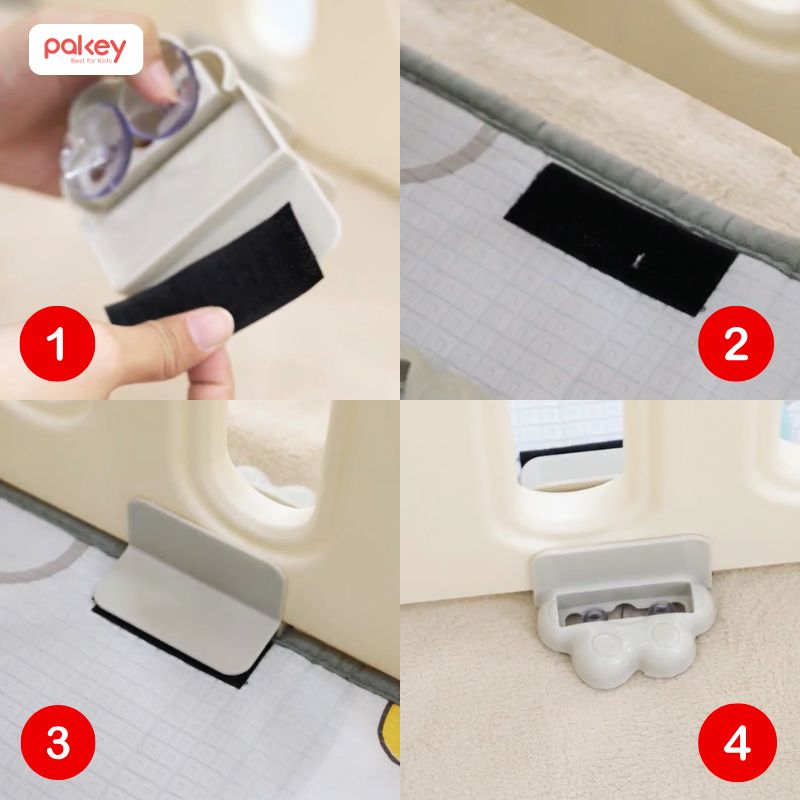 pakey
Best for Kids

1

2

3

4